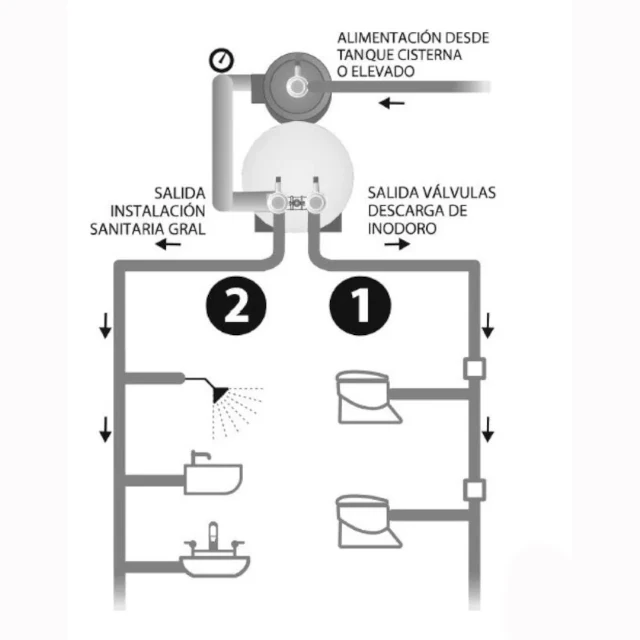 ALIMENTACIÓN DESDE TANQUE CISTERNA O ELEVADO

SALIDA INSTALACIÓN SANITARIA GRAL

SALIDA VÁLVULAS DESCARGA DE INODORO

2

1